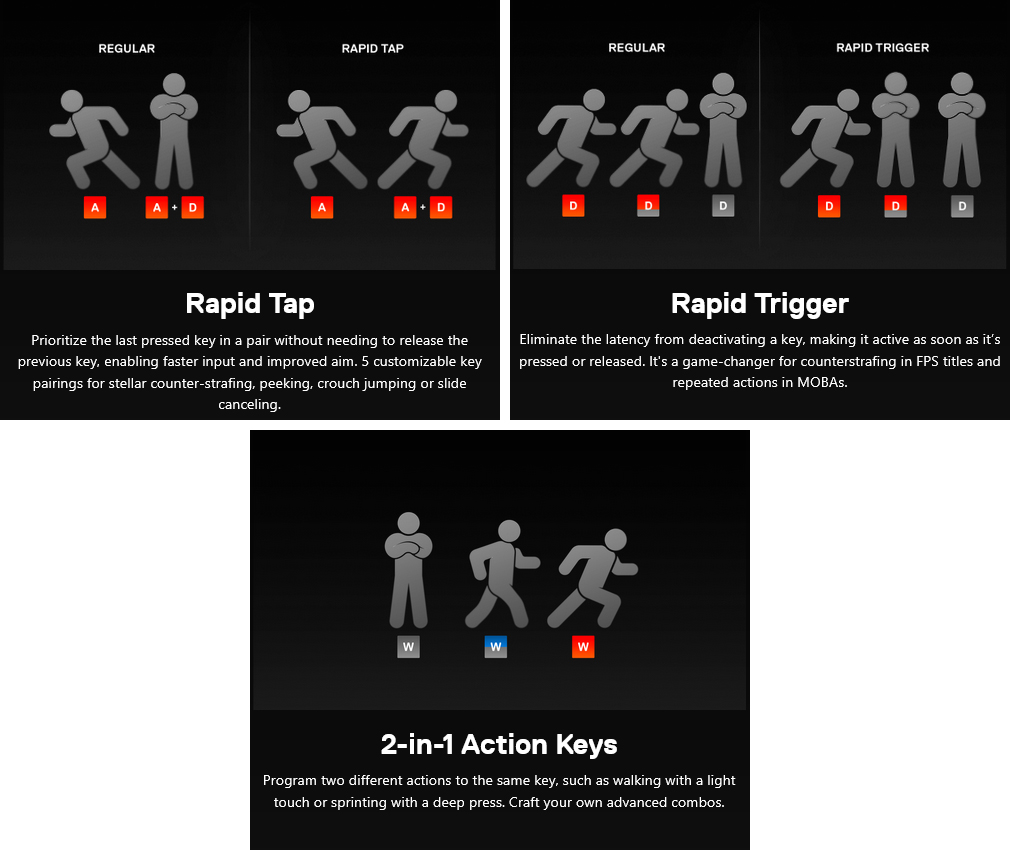 REGULAR

A

A + D

RAPID TAP

A

A + D

Rapid Tap

Prioritize the last pressed key in a pair without needing to release the previous key, enabling faster input and improved aim. 5 customizable key pairings for stellar counter-strafing, peeking, crouch jumping or slide canceling.

REGULAR

D

D

D

RAPID TRIGGER

D

D

D

Rapid Trigger

Eliminate the latency from deactivating a key, making it active as soon as it's pressed or released. It's a game-changer for counterstrafing in FPS titles and repeated actions in MOBAs.

W

W

W

2-in-1 Action Keys

Program two different actions to the same key, such as walking with a light touch or sprinting with a deep press. Craft your own advanced combos.